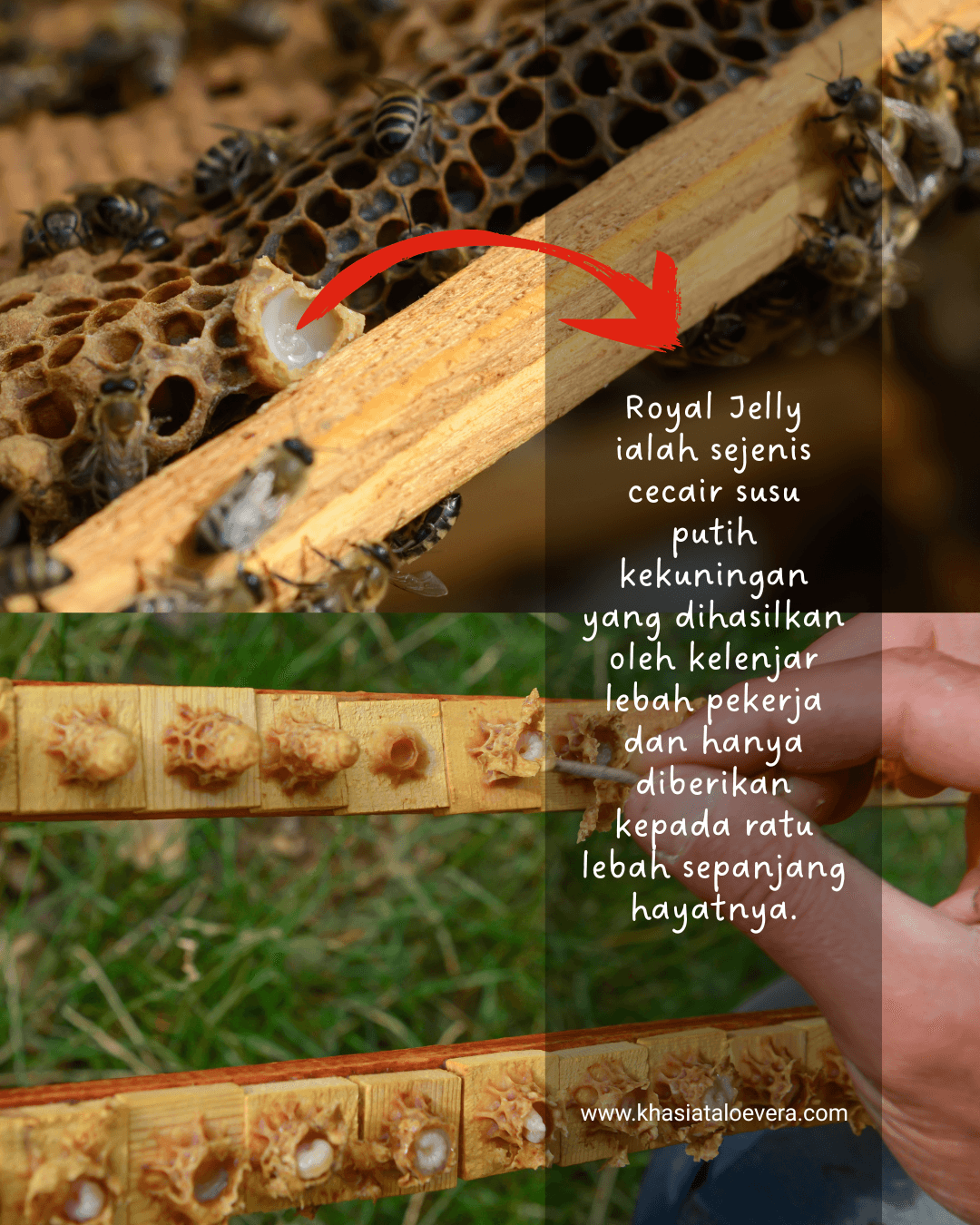 Royal Jelly ialah sejenis cecair susu putih kekuningan yang dihasilkan oleh kelenjar lebah pekerja dan hanya diberikan kepada ratu lebah sepanjang hayatnya.

www.khasiataloevera.com