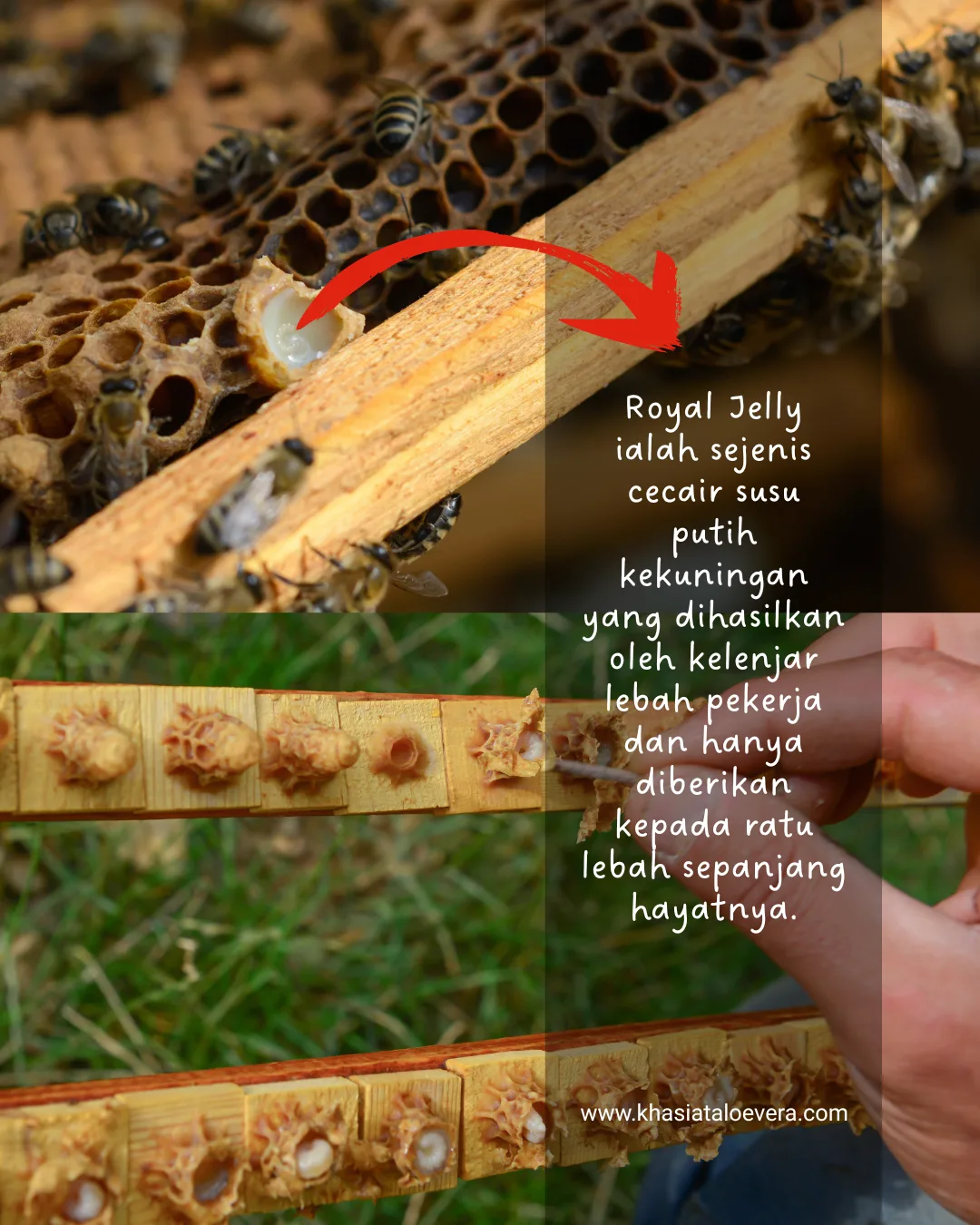 Royal Jelly ialah sejenis cecair susu putih kekuningan yang dihasilkan oleh kelenjar lebah pekerja dan hanya diberikan kepada ratu lebah sepanjang hayatnya.

www.khasiataloevera.com